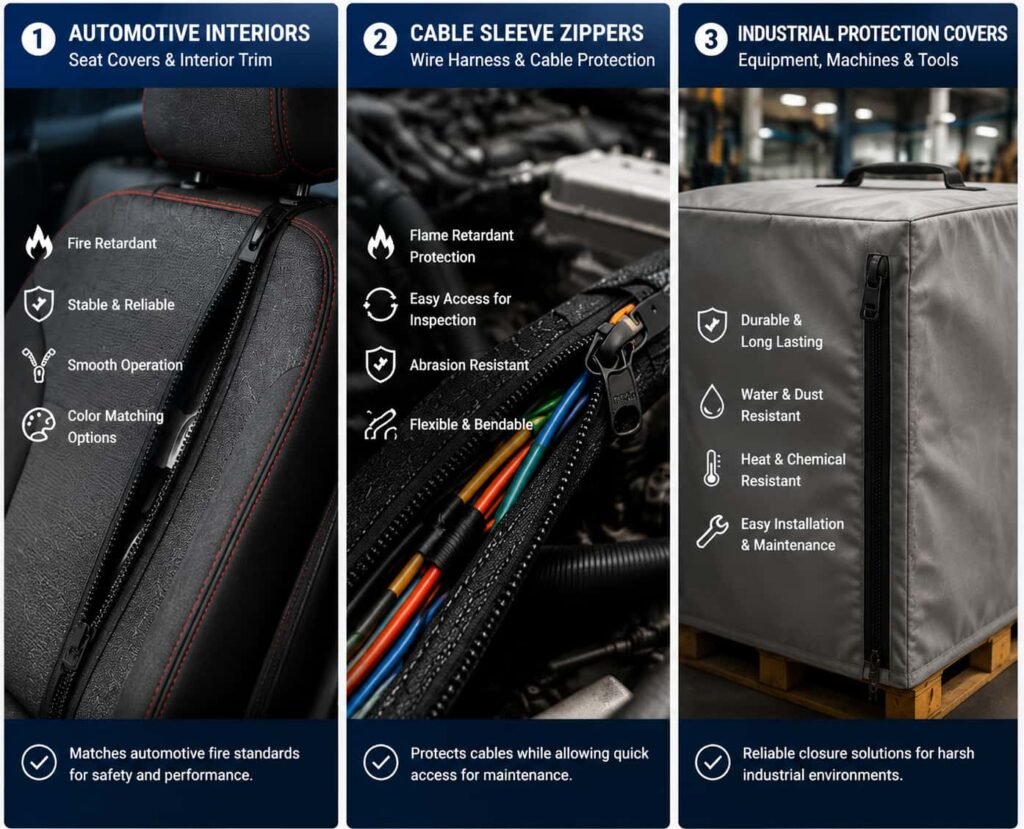 1 AUTOMOTIVE INTERIORS
Seat Covers & Interior Trim

Fire Retardant

Stable & Reliable

Smooth Operation

Color Matching Options

Matches automotive fire standards for safety and performance.

2 CABLE SLEEVE ZIPPERS
Wire Harness & Cable Protection

Flame Retardant Protection

Easy Access for Inspection

Abrasion Resistant

Flexible & Bendable

Protects cables while allowing quick access for maintenance.

3 INDUSTRIAL PROTECTION COVERS
Equipment, Machines & Tools

Durable & Long Lasting

Water & Dust Resistant

Heat & Chemical Resistant

Easy Installation & Maintenance

Reliable closure solutions for harsh industrial environments.