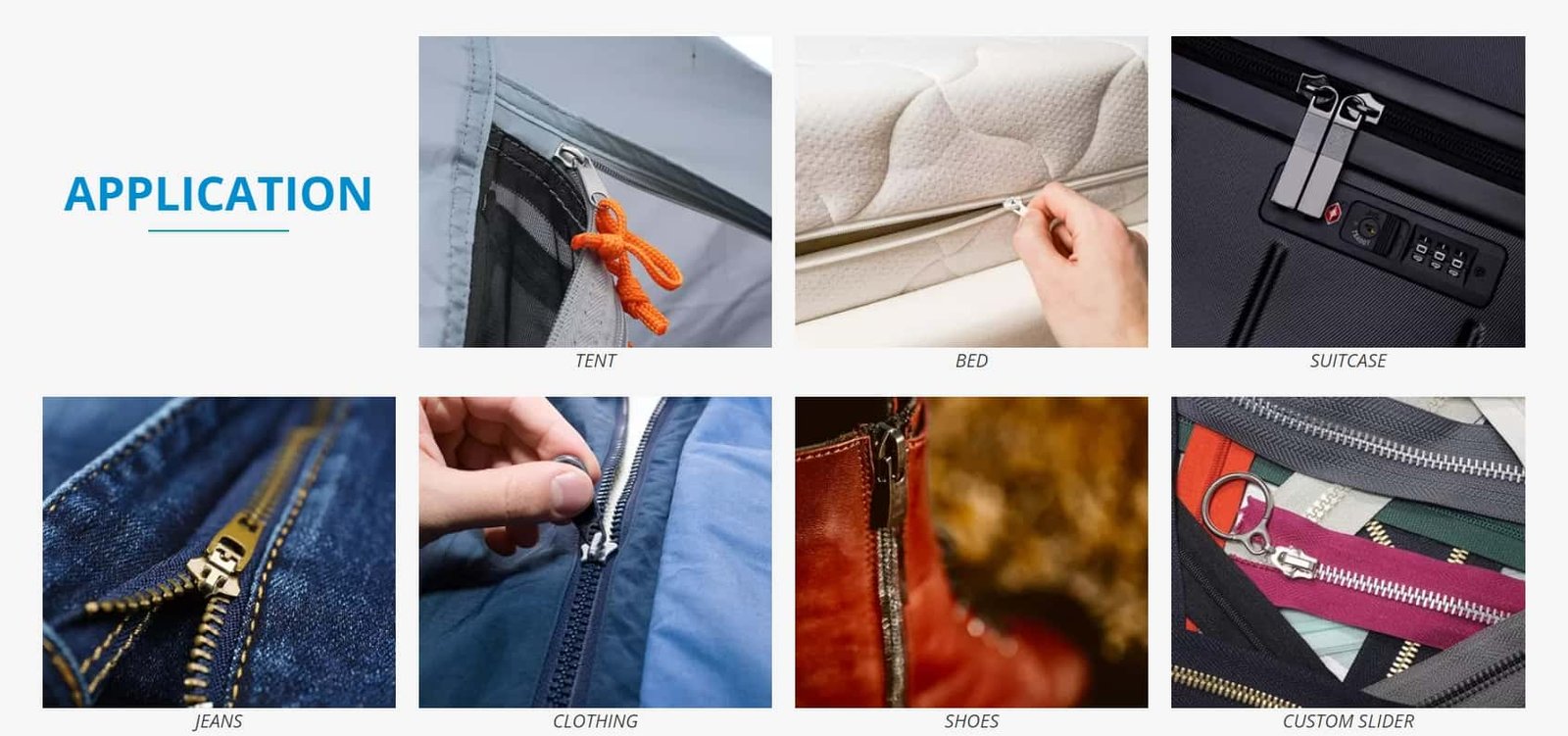 APPLICATION

TENT

BED

SUITCASE

JEANS

CLOTHING

SHOES

CUSTOM SLIDER